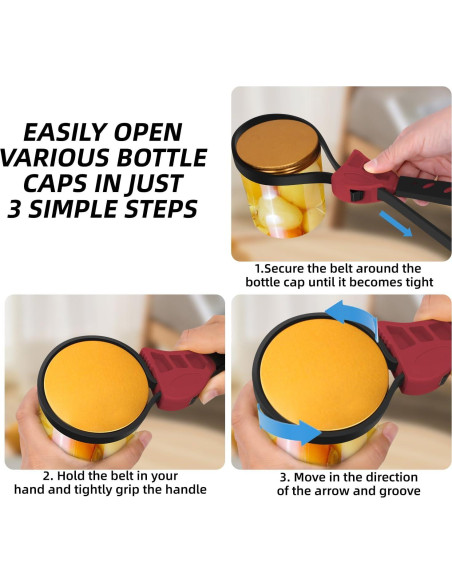 EASILY OPEN VARIOUS BOTTLE CAPS IN JUST 3 SIMPLE STEPS

1.Secure the belt around the bottle cap until it becomes tight

2. Hold the belt in your hand and tightly grip the handle

3. Move in the direction of the arrow and groove