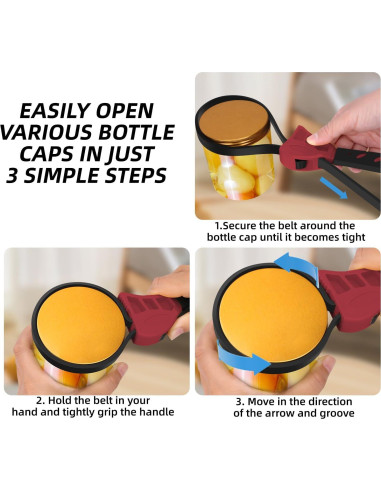 EASILY OPEN VARIOUS BOTTLE CAPS IN JUST 3 SIMPLE STEPS

1.Secure the belt around the bottle cap until it becomes tight

2. Hold the belt in your hand and tightly grip the handle

3. Move in the direction of the arrow and groove