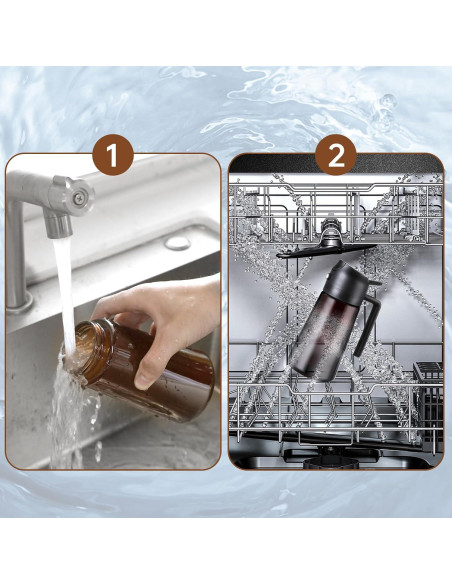 1

2