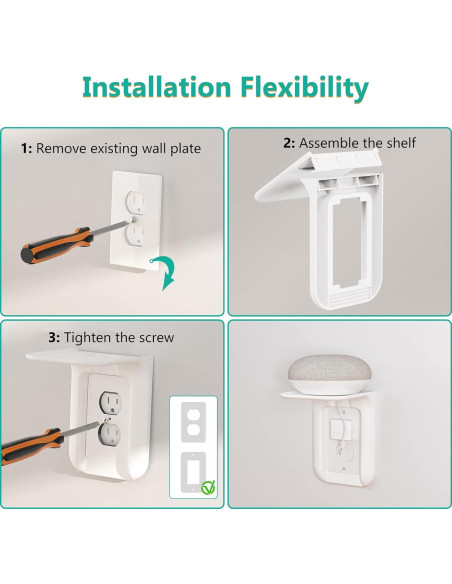 Installation Flexibility

1: Remove existing wall plate

2: Assemble the shelf

3: Tighten the screw