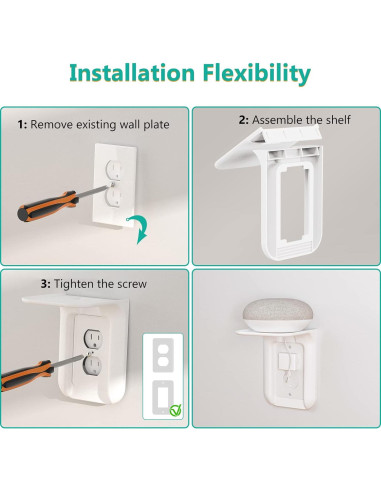 Installation Flexibility

1: Remove existing wall plate

2: Assemble the shelf

3: Tighten the screw