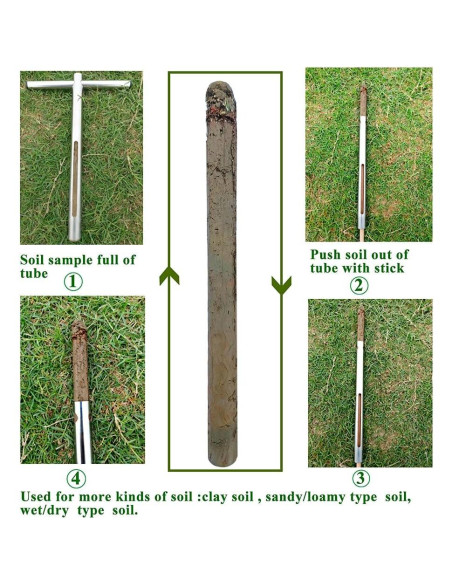 Soil sample full of tube
①

Push soil out of tube with stick
②

④

③

Used for more kinds of soil :clay soil , sandy/loamy type soil, wet/dry type soil.