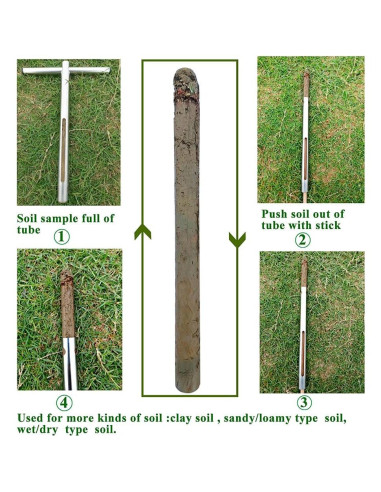 Soil sample full of tube

①

Push soil out of tube with stick

②

④

③

Used for more kinds of soil :clay soil , sandy/loamy type soil, wet/dry type soil.