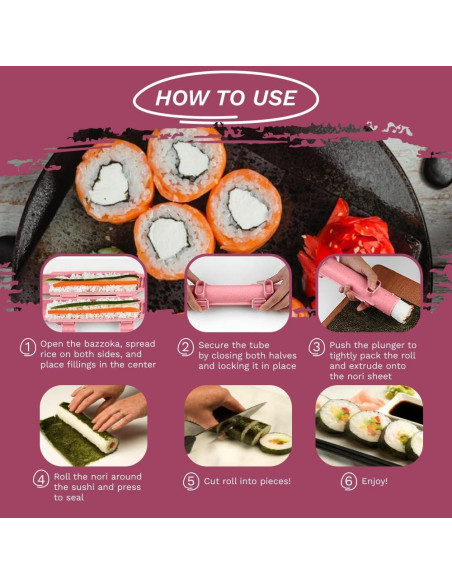 HOW TO USE

1 Open the bazzoka, spread rice on both sides, and place fillings in the center

2 Secure the tube by closing both halves and locking it in place

3 Push the plunger to tightly pack the roll and extrude onto the nori sheet

4 Roll the nori around the sushi and press to seal

5 Cut roll into pieces!

6 Enjoy!