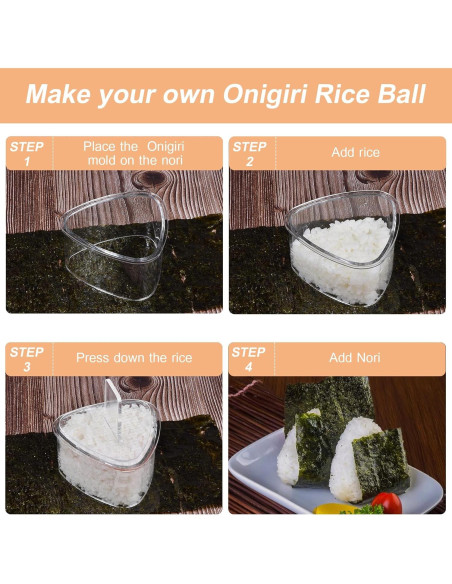 Make your own Onigiri Rice Ball

STEP 1 Place the Onigiri mold on the nori

STEP 2 Add rice

STEP 3 Press down the rice

STEP 4 Add Nori