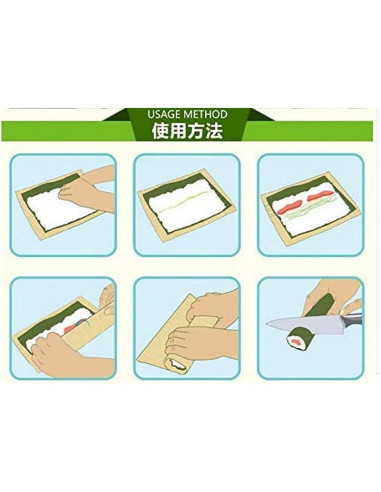 USAGE METHOD
使用方法