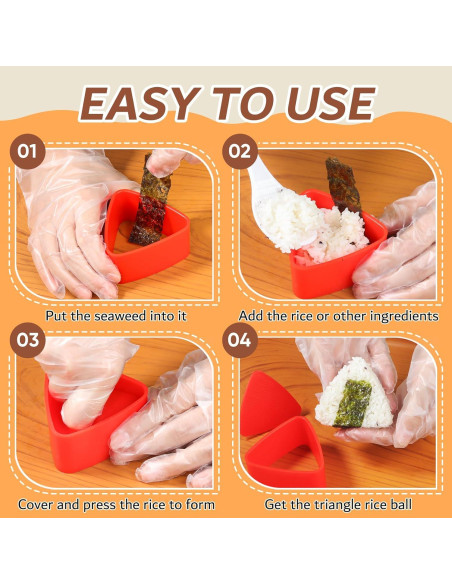 EASY TO USE

01

Put the seaweed into it

02

Add the rice or other ingredients

03

Cover and press the rice to form

04

Get the triangle rice ball