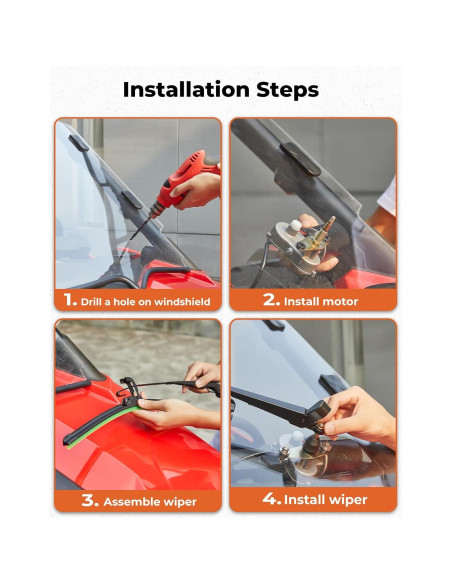 Installation Steps

1. Drill a hole on windshield

2. Install motor

3. Assemble wiper

4. Install wiper