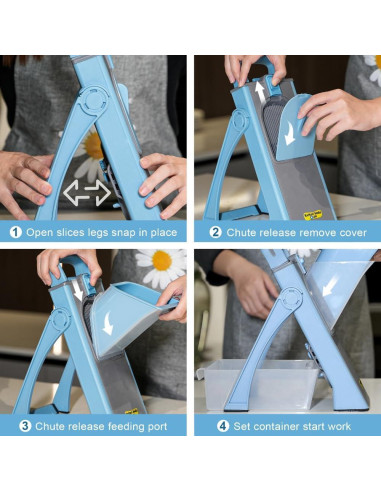 1 Open slices legs snap in place

2 Chute release remove cover

3 Chute release feeding port

4 Set container start work