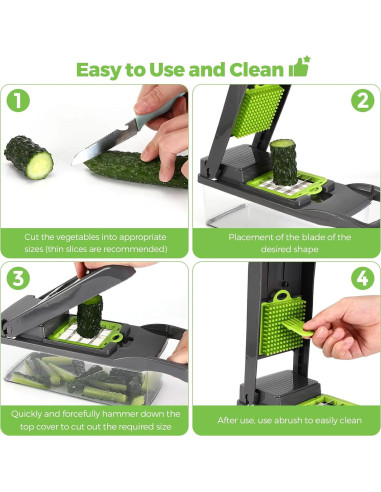 Easy to Use and Clean

1

Cut the vegetables into appropriate sizes (thin slices are recommended)

2

Placement of the blade of the desired shape

3

Quickly and forcefully hammer down the top cover to cut out the required size

4

After use, use abrush to easily clean