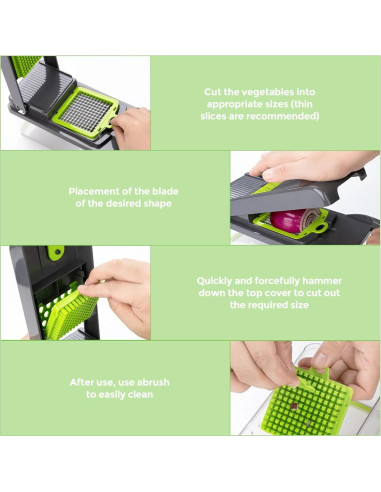 Cut the vegetables into appropriate sizes (thin slices are recommended)

Placement of the blade of the desired shape

Quickly and forcefully hammer down the top cover to cut out the required size

After use, use abrush to easily clean