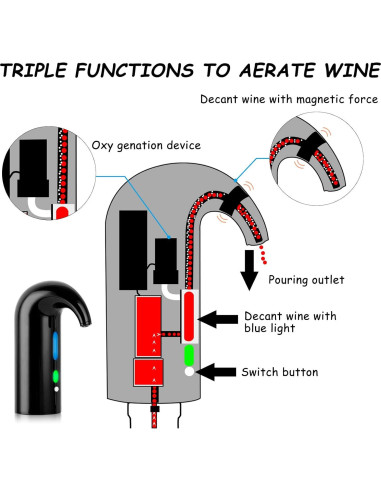 TRIPLE FUNCTIONS TO AERATE WINE

Decant wine with magnetic force

Oxy genation device

Pouring outlet

Decant wine with blue light

Switch button