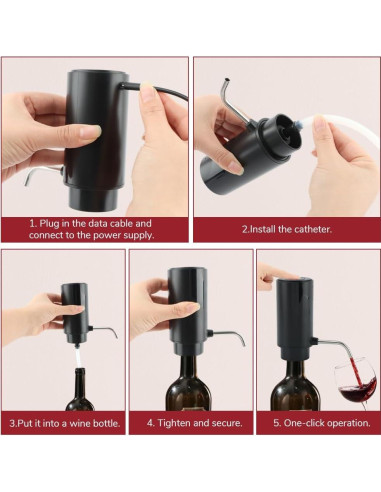 1. Plug in the data cable and connect to the power supply.

2.Install the catheter.

3.Put it into a wine bottle.

4. Tighten and secure.

5. One-click operation.