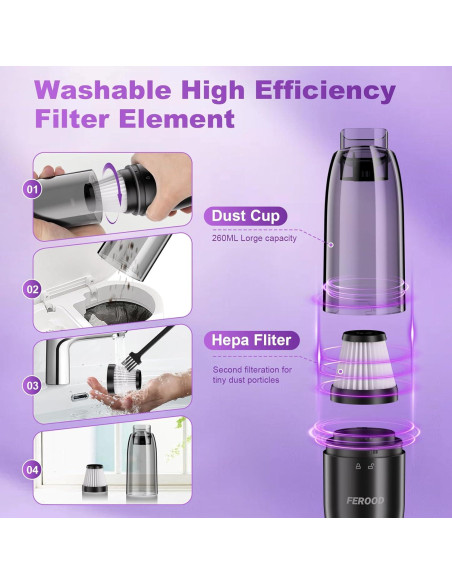 Washable High Efficiency Filter Element

01

02

03

04

Dust Cup

260ML Lorge capacity

Hepa Fliter

Second filteration for tiny dust porticles

FEROOD