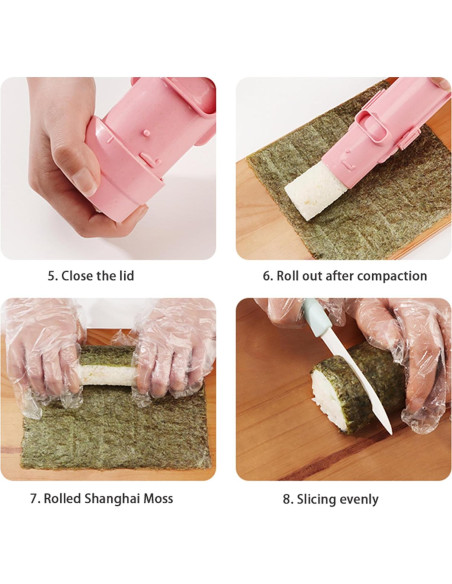 5. Close the lid

6. Roll out after compaction

7. Rolled Shanghai Moss

8. Slicing evenly