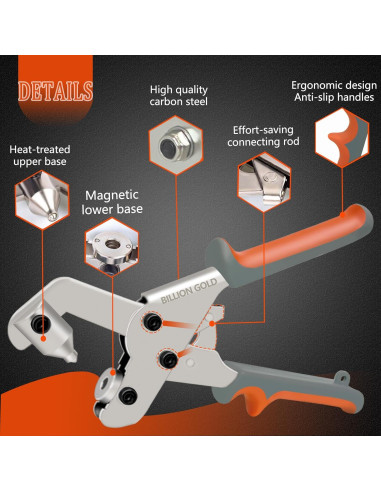 DETAILS

High quality carbon steel

Ergonomic design Anti-slip handles

Effort-saving connecting rod

Heat-treated upper base

Magnetic lower base

BILLION GOLD