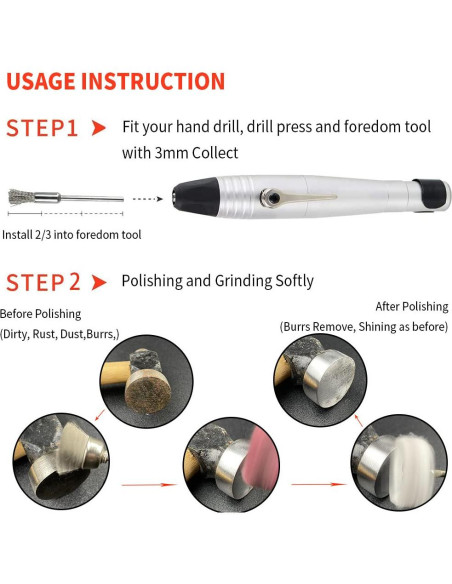 USAGE INSTRUCTION

STEP1 Fit your hand drill, drill press and foredom tool with 3mm Collect

Install 2/3 into foredom tool

STEP2 Polishing and Grinding Softly

Before Polishing
(Dirty, Rust, Dust,Burrs,)

After Polishing
(Burrs Remove, Shining as before)