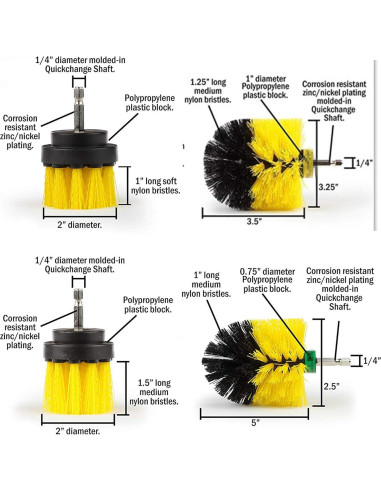 1/4" diameter molded-in Quickchange Shaft.

Polypropylene plastic block.

Corrosion resistant zinc/nickel plating.

1" long soft nylon bristles.

2" diameter.

1.25" long medium nylon bristles.

1" diameter Polypropylene plastic block.

Corrosion resistant zinc/nickel plating molded-in Quickchange Shaft.

1/4"

3.25"

3.5"

1/4" diameter molded-in Quickchange Shaft.

Polypropylene plastic block.

Corrosion resistant zinc/nickel plating.

1.5" long medium nylon bristles.

2" diameter.

1" long medium nylon bristles.

0.75" diameter Polypropylene plastic block.

Corrosion resistant zinc/nickel plating molded-in Quickchange Shaft.

1/4"

2.5"

5"