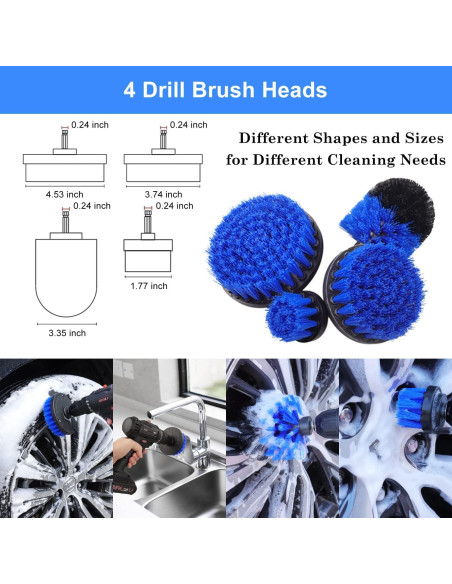 4 Drill Brush Heads

0.24 inch

4.53 inch

0.24 inch

3.74 inch

0.24 inch

3.35 inch

0.24 inch

1.77 inch

Different Shapes and Sizes for Different Cleaning Needs