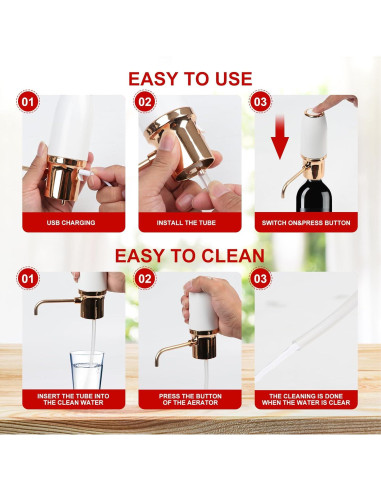 EASY TO USE

01
USB CHARGING

02
INSTALL THE TUBE

03
SWITCH ON&PRESS BUTTON

EASY TO CLEAN

01
INSERT THE TUBE INTO THE CLEAN WATER

02
PRESS THE BUTTON OF THE AERATOR

03
THE CLEANING IS DONE WHEN THE WATER IS CLEAR