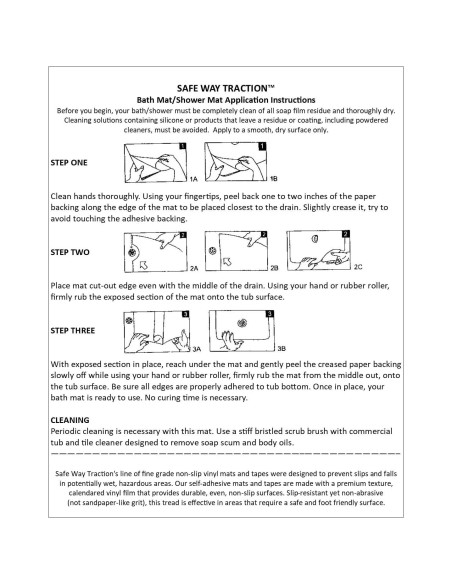 SAFE WAY TRACTION™
Bath Mat/Shower Mat Application Instructions
Before you begin, your bath/shower must be completely clean of all soap film residue and thoroughly dry. Cleaning solutions containing silicone or products that leave a residue or coating, including powdered cleaners, must be avoided. Apply to a smooth, dry surface only.

STEP ONE

1 1A 1 1B

Clean hands thoroughly. Using your fingertips, peel back one to two inches of the paper backing along the edge of the mat to be placed closest to the drain. Slightly crease it, try to avoid touching the adhesive backing.

STEP TWO

2 2A 2 2B 2 2C

Place mat cut-out edge even with the middle of the drain. Using your hand or rubber roller, firmly rub the exposed section of the mat onto the tub surface.

STEP THREE

3 3A 3 3B

With exposed section in place, reach under the mat and gently peel the creased paper backing slowly off while using your hand or rubber roller, firmly rub the mat from the middle out, onto the tub surface. Be sure all edges are properly adhered to tub bottom. Once in place, your bath mat is ready to use. No curing time is necessary.

CLEANING
Periodic cleaning is necessary with this mat. Use a stiff bristled scrub brush with commercial tub and tile cleaner designed to remove soap scum and body oils.

Safe Way Traction's line of fine grade non-slip vinyl mats and tapes were designed to prevent slips and falls in potentially wet, hazardous areas. Our self-adhesive mats and tapes are made with a premium texture, calendared vinyl film that provides durable, even, non-slip surfaces. Slip-resistant yet non-abrasive (not sandpaper-like grit), this tread is effective in areas that require a safe and foot friendly surface.