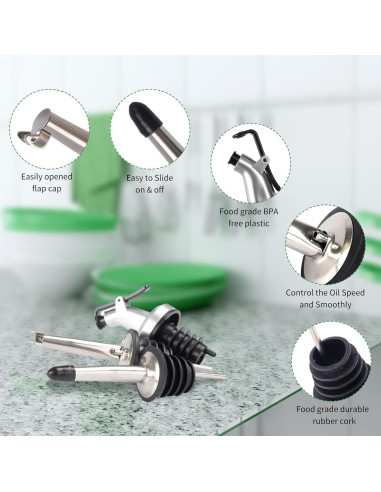 Easily opened flap cap

Easy to Slide on & off

Food grade BPA free plastic

Control the Oil Speed and Smoothly

Food grade durable rubber cork