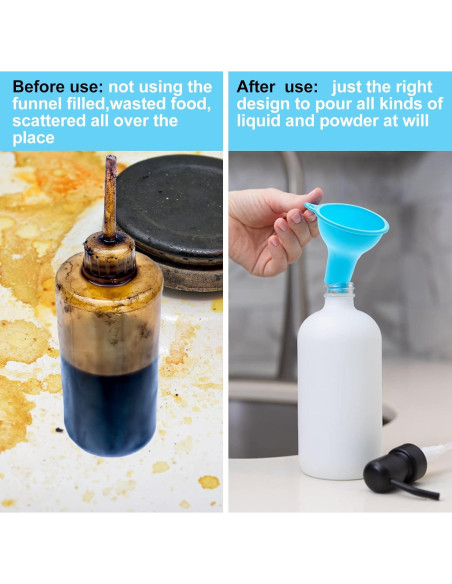 Before use: not using the funnel filled,wasted food, scattered all over the place

After use: just the right design to pour all kinds of liquid and powder at will