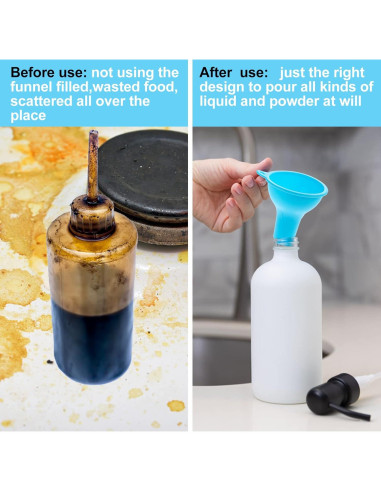 Before use: not using the funnel filled,wasted food, scattered all over the place

After use: just the right design to pour all kinds of liquid and powder at will