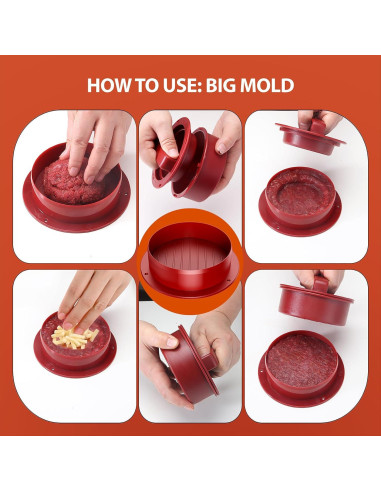 HOW TO USE: BIG MOLD