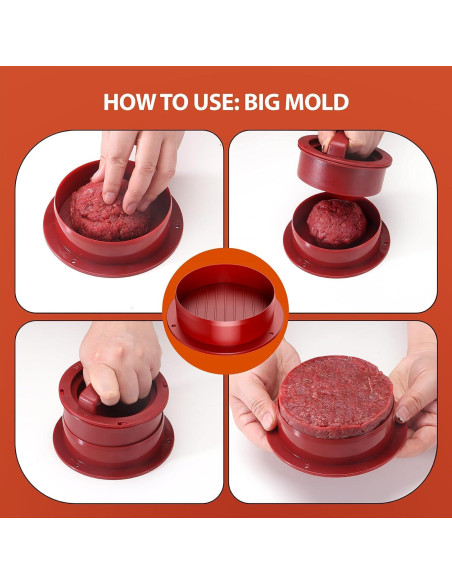 HOW TO USE: BIG MOLD