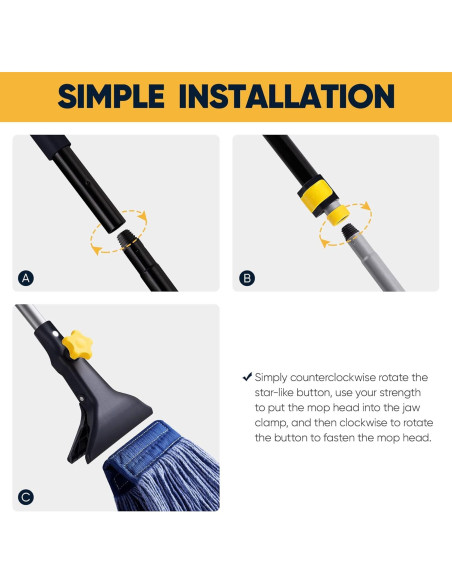 SIMPLE INSTALLATION

A

B

C

✔ Simply counterclockwise rotate the star-like button, use your strength to put the mop head into the jaw clamp, and then clockwise to rotate the button to fasten the mop head.