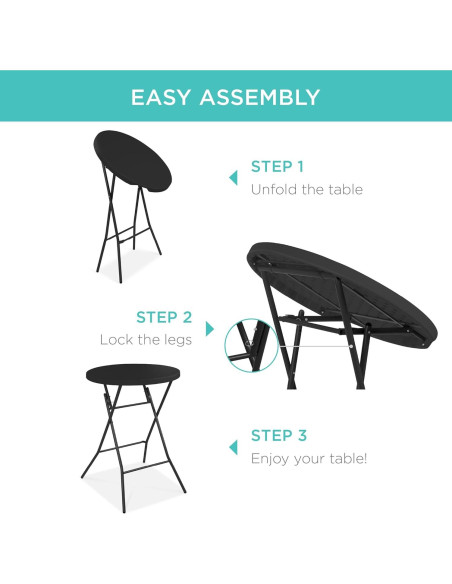 EASY ASSEMBLY

STEP 1
Unfold the table

STEP 2
Lock the legs

STEP 3
Enjoy your table!