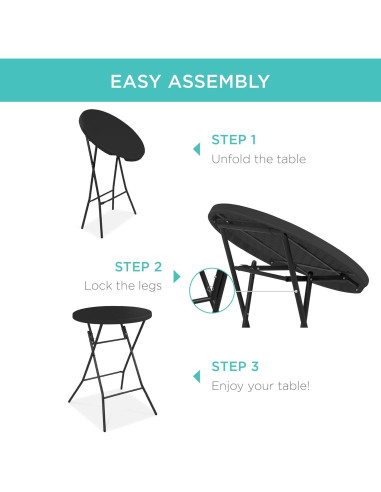 EASY ASSEMBLY

STEP 1
Unfold the table

STEP 2
Lock the legs

STEP 3
Enjoy your table!