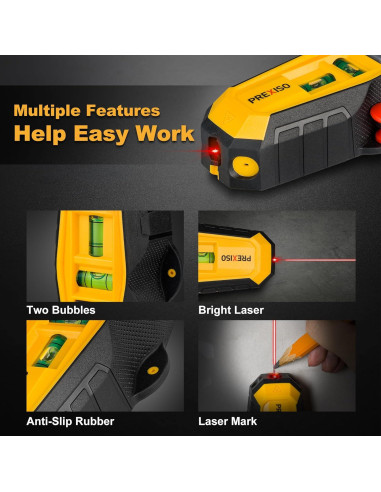 Multiple Features
Help Easy Work

PREXISO

Two Bubbles

PREXISO

Bright Laser

Anti-Slip Rubber

Laser Mark