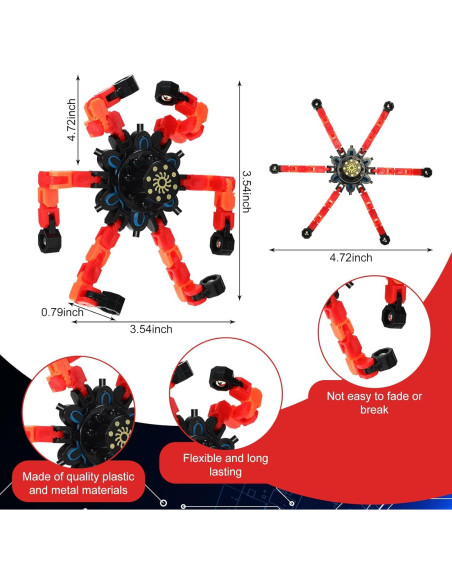 4.72inch

3.54inch

0.79inch

3.54inch

4.72inch

Not easy to fade or break

Flexible and long lasting

Made of quality plastic and metal materials