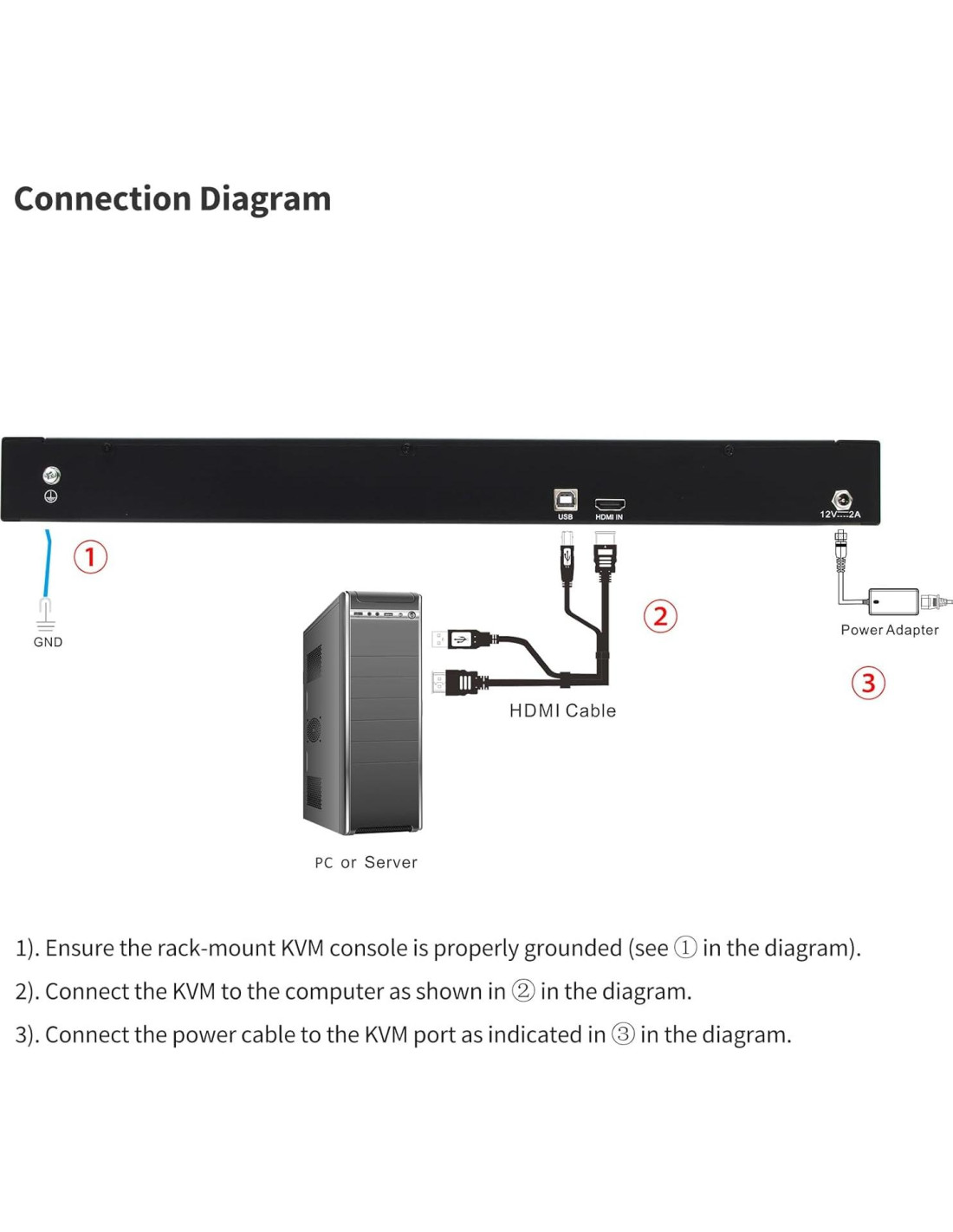 Connection Diagram

USB HDMI IN

12V⎓2A

①

GND

②

Power Adapter

③

HDMI Cable

PC or Server

1). Ensure the rack-mount KVM console is properly grounded (see ① in the diagram).

2). Connect the KVM to the computer as shown in ② in the diagram.

3). Connect the power cable to the KVM port as indicated in ③ in the diagram.