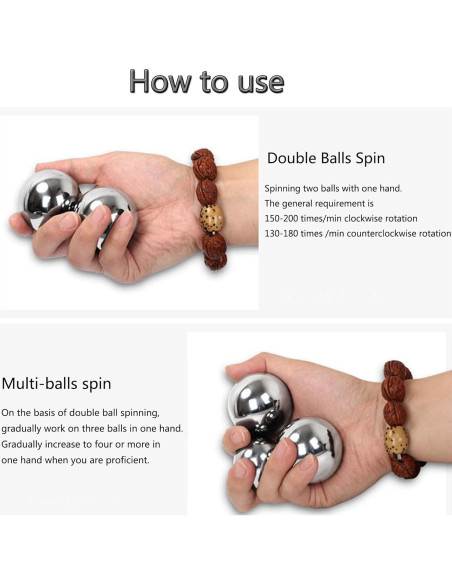 How to use

Double Balls Spin

Spinning two balls with one hand.
The general requirement is
150-200 times/min clockwise rotation
130-180 times /min counterclockwise rotation

Multi-balls spin

On the basis of double ball spinning, gradually work on three balls in one hand. Gradually increase to four or more in one hand when you are proficient.