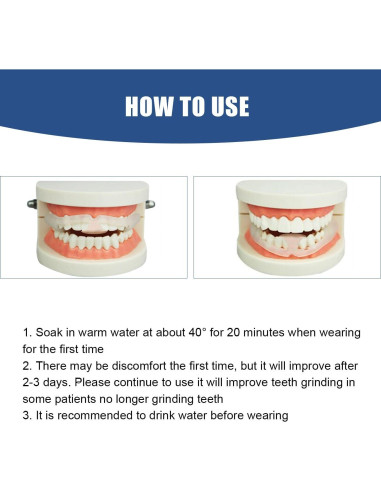 HOW TO USE

1. Soak in warm water at about 40° for 20 minutes when wearing for the first time
2. There may be discomfort the first time, but it will improve after 2-3 days. Please continue to use it will improve teeth grinding in some patients no longer grinding teeth
3. It is recommended to drink water before wearing