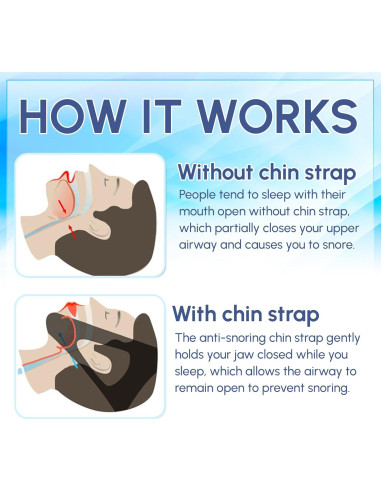 HOW IT WORKS

Without chin strap

People tend to sleep with their mouth open without chin strap, which partially closes your upper airway and causes you to snore.

With chin strap

The anti-snoring chin strap gently holds your jaw closed while you sleep, which allows the airway to remain open to prevent snoring.