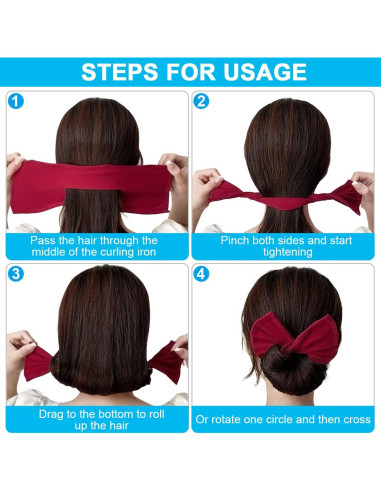 STEPS FOR USAGE

1
Pass the hair through the middle of the curling iron

2
Pinch both sides and start tightening

3
Drag to the bottom to roll up the hair

4
Or rotate one circle and then cross