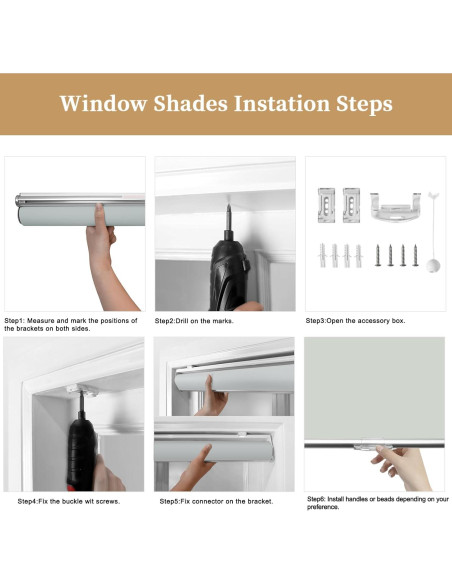 Window Shades Instation Steps

Step1: Measure and mark the positions of the brackets on both sides.

Step2:Drill on the marks.

Step3:Open the accessory box.

Step4:Fix the buckle wit screws.

Step5:Fix connector on the bracket.

Step6: Install handles or beads depending on your preference.