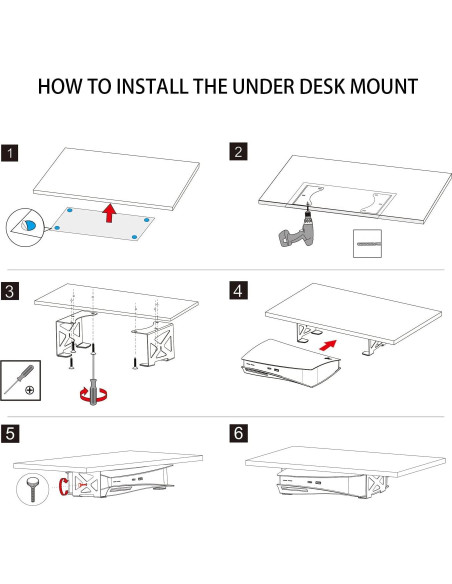 HOW TO INSTALL THE UNDER DESK MOUNT

1

2

3

4

5

6