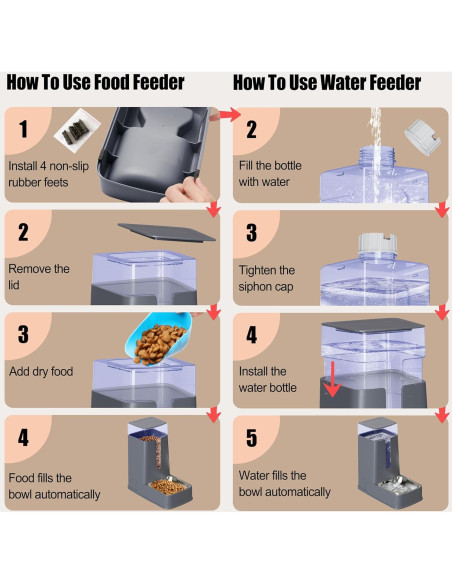 How To Use Food Feeder

1
Install 4 non-slip rubber feets

2
Remove the lid

3
Add dry food

4
Food fills the bowl automatically

How To Use Water Feeder

2
Fill the bottle with water

3
Tighten the siphon cap

4
Install the water bottle

5
Water fills the bowl automatically