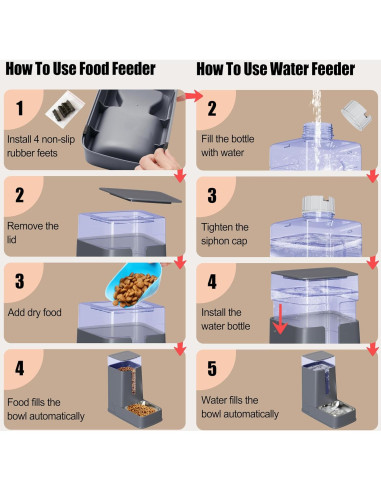 How To Use Food Feeder

1
Install 4 non-slip rubber feets

2
Remove the lid

3
Add dry food

4
Food fills the bowl automatically

How To Use Water Feeder

2
Fill the bottle with water

3
Tighten the siphon cap

4
Install the water bottle

5
Water fills the bowl automatically