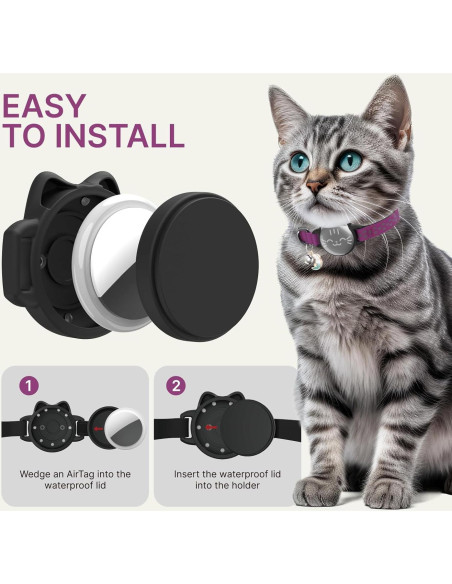 EASY TO INSTALL

1

Wedge an AirTag into the waterproof lid

2

Insert the waterproof lid into the holder