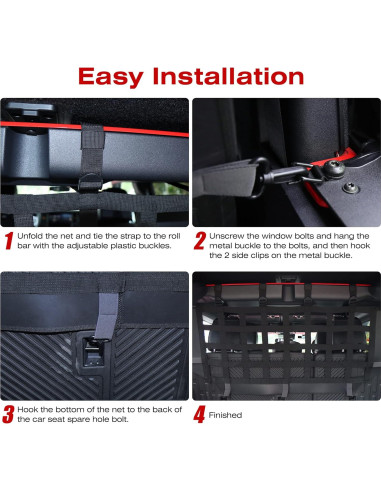 Easy Installation

1 Unfold the net and tie the strap to the roll bar with the adjustable plastic buckles.

2 Unscrew the window bolts and hang the metal buckle to the bolts, and then hook the 2 side clips on the metal buckle.

3 Hook the bottom of the net to the back of the car seat spare hole bolt.

4 Finished