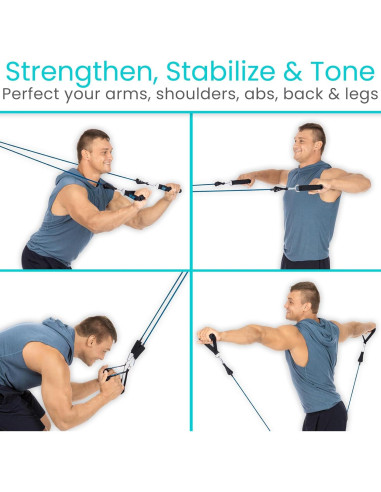 Strengthen, Stabilize & Tone
Perfect your arms, shoulders, abs, back & legs