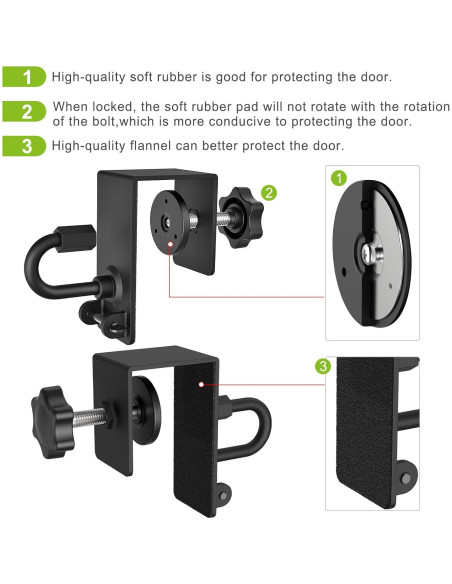 1 High-quality soft rubber is good for protecting the door.

2 When locked, the soft rubber pad will not rotate with the rotation of the bolt,which is more conducive to protecting the door.

3 High-quality flannel can better protect the door.

2

1

3