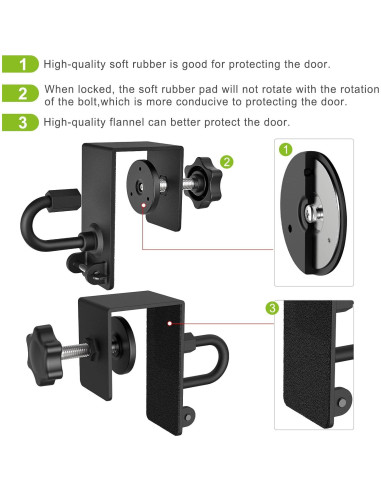 1 High-quality soft rubber is good for protecting the door.

2 When locked, the soft rubber pad will not rotate with the rotation of the bolt,which is more conducive to protecting the door.

3 High-quality flannel can better protect the door.

2

1

3