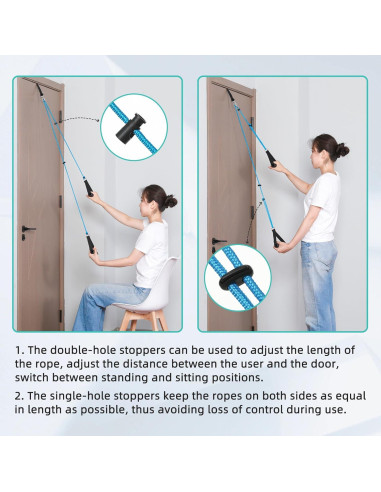 1. The double-hole stoppers can be used to adjust the length of the rope, adjust the distance between the user and the door, switch between standing and sitting positions.

2. The single-hole stoppers keep the ropes on both sides as equal in length as possible, thus avoiding loss of control during use.